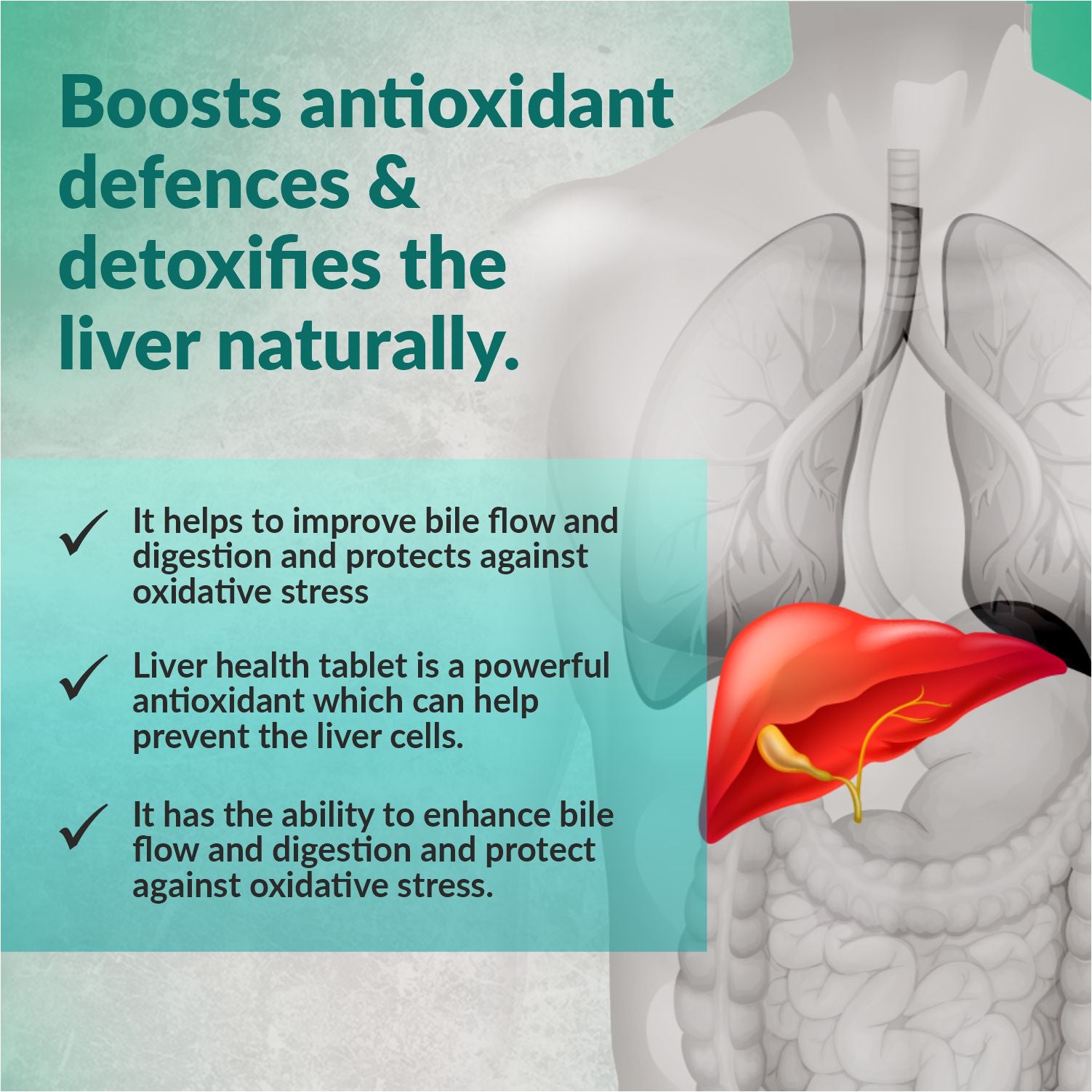 Boosts antioxidant defences & detoxifies the liver naturally.

✓ It helps to improve bile flow and digestion and protects against oxidative stress

✓ Liver health tablet is a powerful antioxidant which can help prevent the liver cells.

✓ It has the ability to enhance bile flow and digestion and protect against oxidative stress.