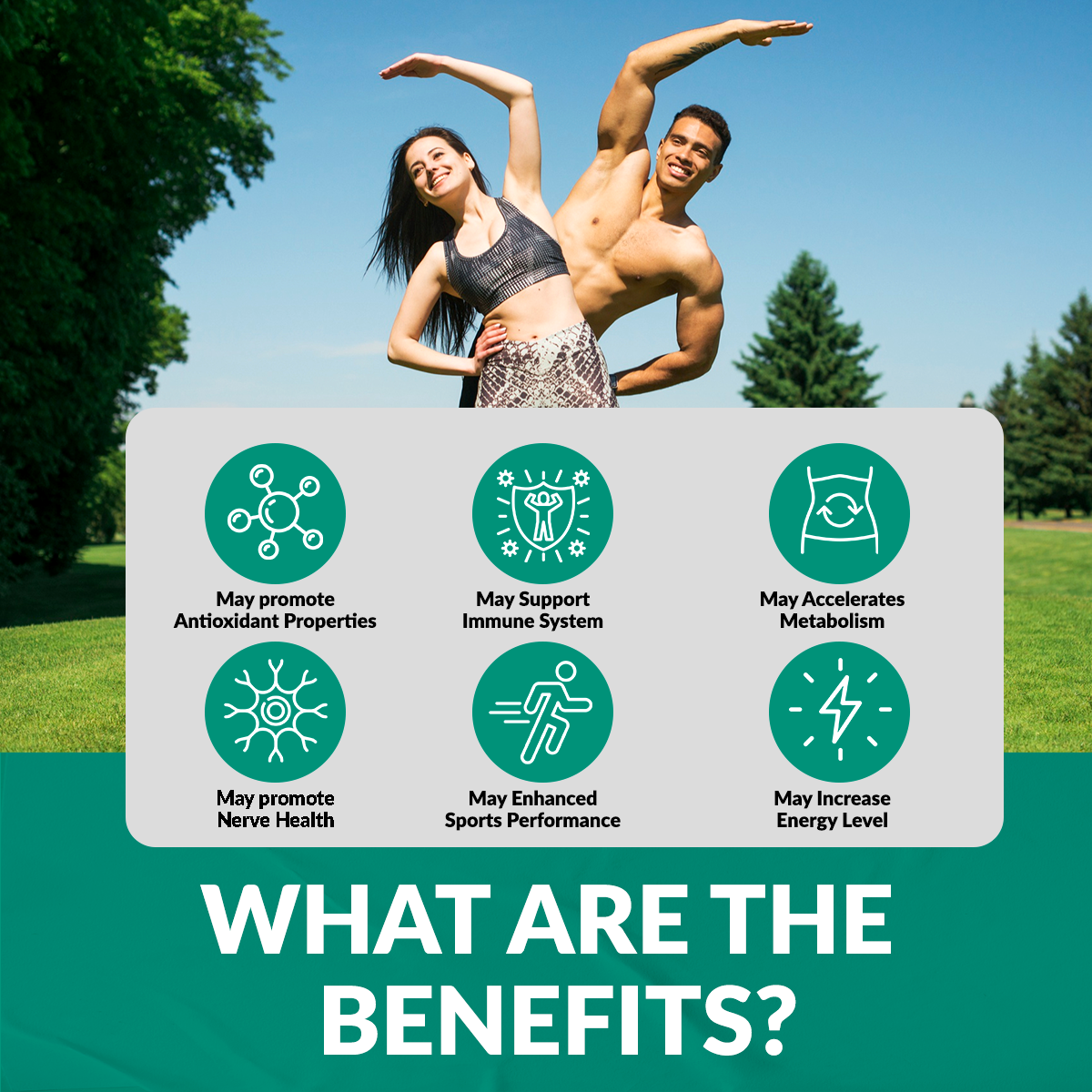 May promote
Antioxidant Properties

May Support
Immune System

May Accelerates
Metabolism

May promote
Nerve Health

May Enhanced
Sports Performance

May Increase
Energy Level

WHAT ARE THE BENEFITS?