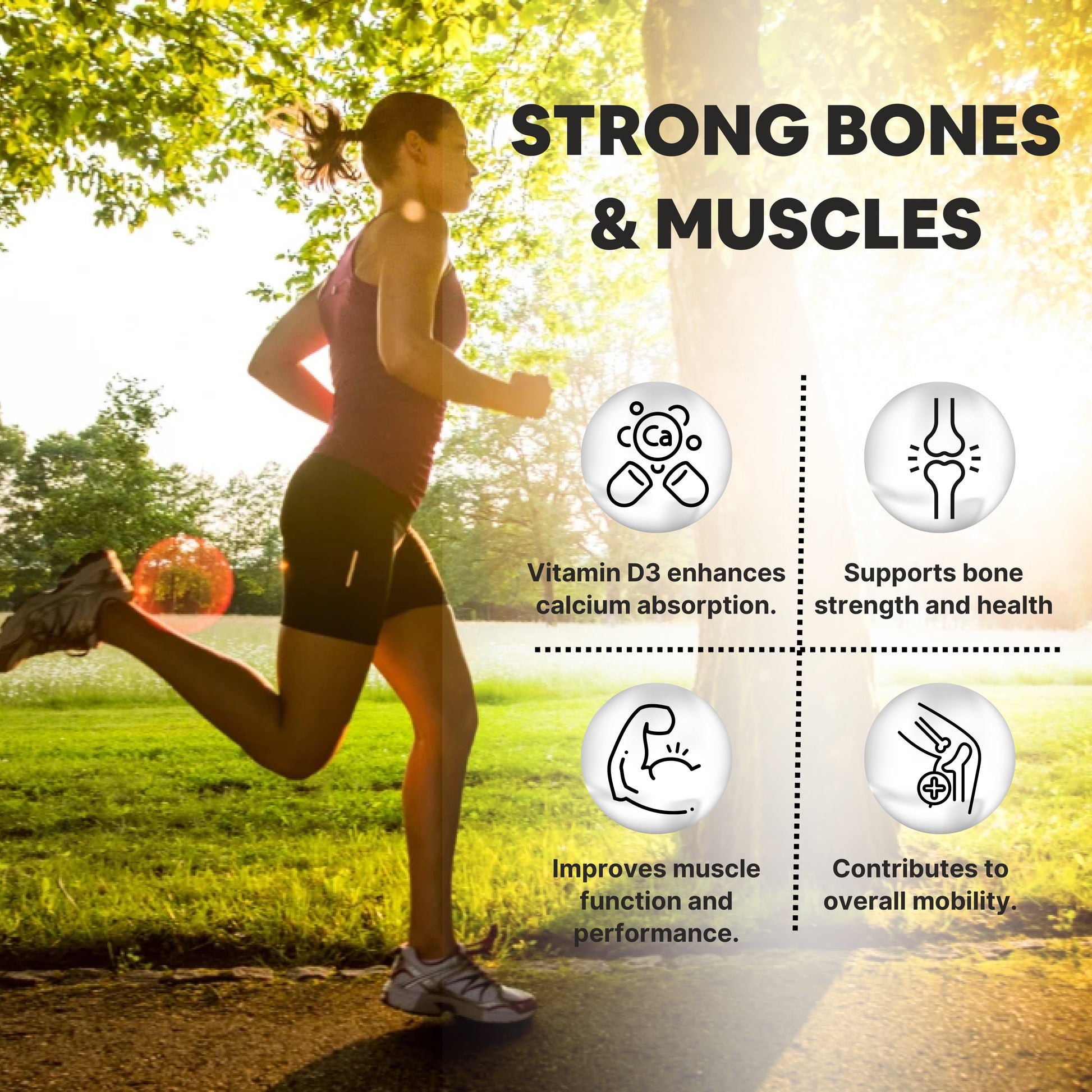 STRONG BONES & MUSCLES

Ca

Vitamin D3 enhances calcium absorption.

Supports bone strength and health

Improves muscle function and performance.

Contributes to overall mobility.